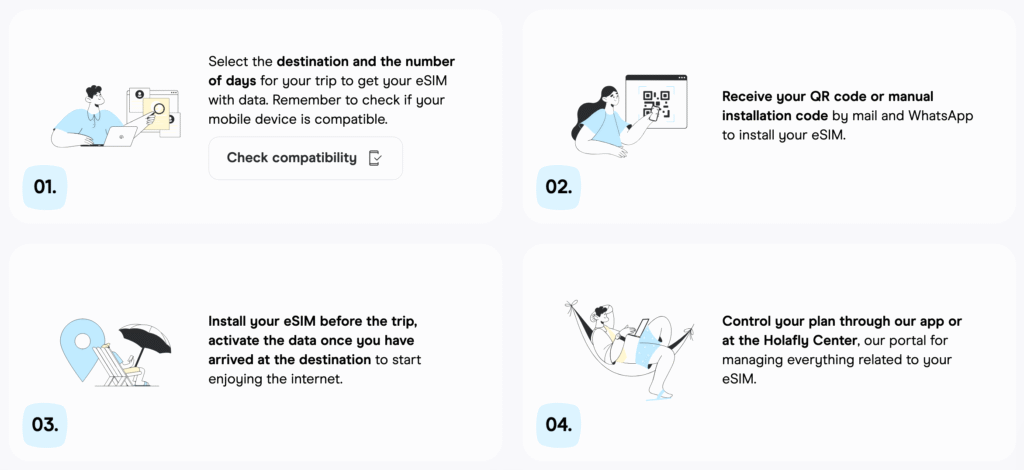 Select the destination and the number of days for your trip to get your eSIM with data. Remember to check if your mobile device is compatible.

Check compatibility

01.

Receive your QR code or manual installation code by mail and WhatsApp to install your eSIM.

02.

Install your eSIM before the trip, activate the data once you have arrived at the destination to start enjoying the internet.

03.

Control your plan through our app or at the Holafly Center, our portal for managing everything related to your eSIM.

04.