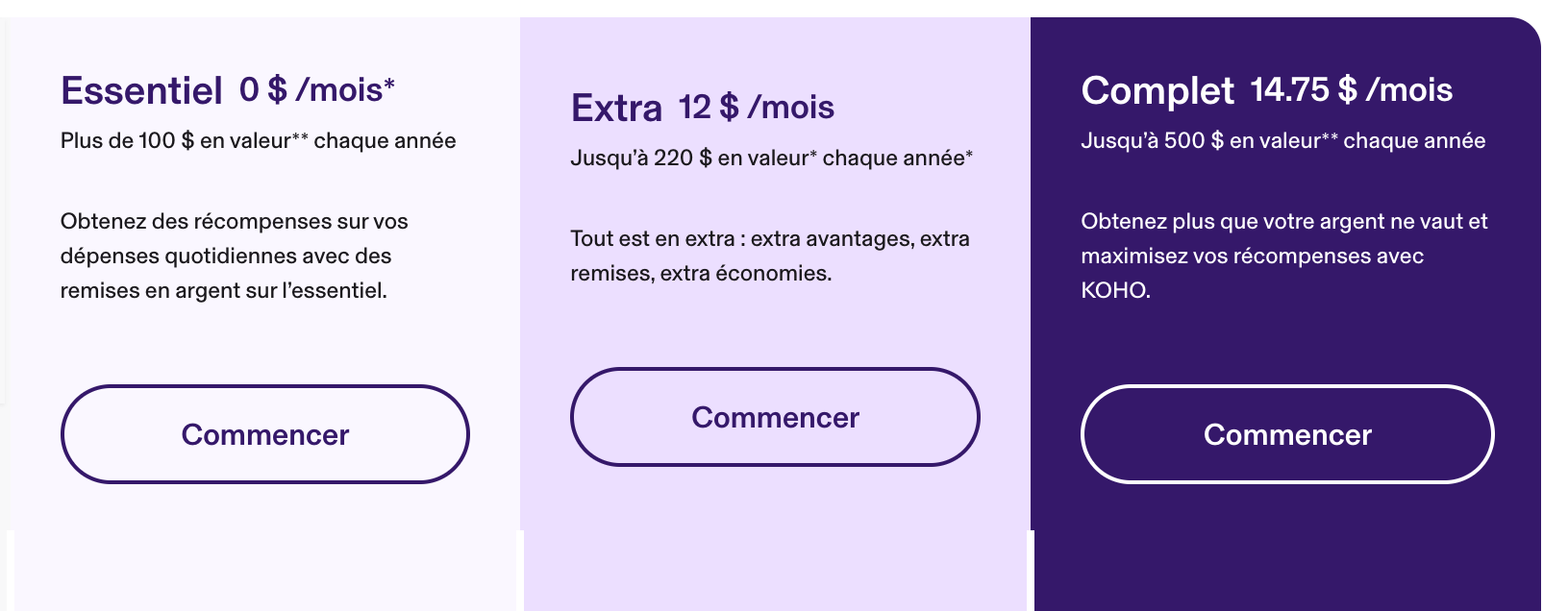 Essentiel 0 $ /mois*
Plus de 100 $ en valeur** chaque année

Obtenez des récompenses sur vos dépenses quotidiennes avec des remises en argent sur l'essentiel.

Commencer

Extra 12 $ /mois
Jusqu'à 220 $ en valeur* chaque année*

Tout est en extra : extra avantages, extra remises, extra économies.

Commencer

Complet 14.75 $ /mois
Jusqu'à 500 $ en valeur** chaque année

Obtenez plus que votre argent ne vaut et maximisez vos récompenses avec KOHO.

Commencer